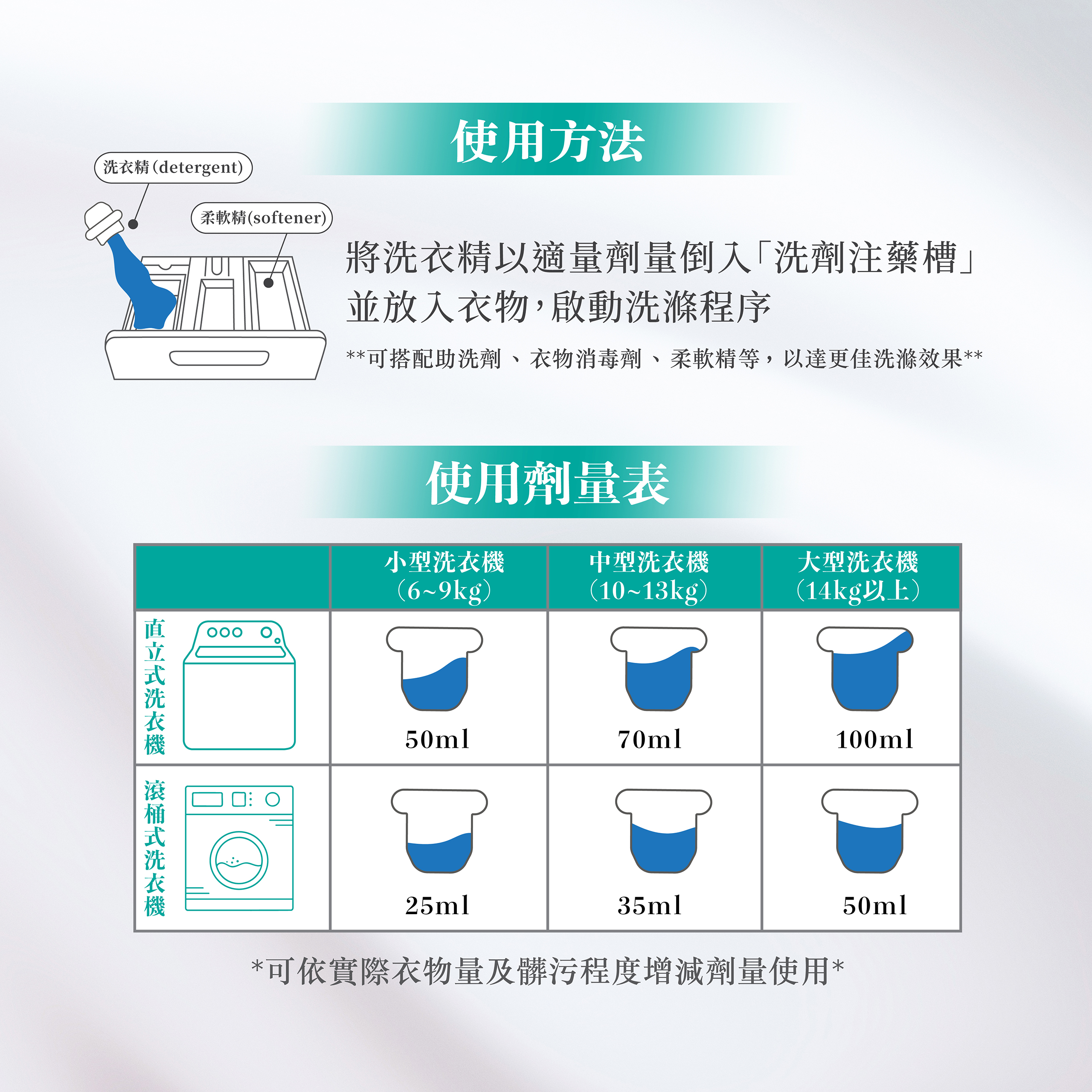 使用方法

洗衣精(detergent)

柔軟精(softener)

將洗衣精以適量劑量倒入「洗劑注藥槽」並放入衣物,啟動洗滌程序

**可搭配助洗劑、衣物消毒劑、柔軟精等,以達更佳洗滌效果**

使用劑量表

| | 小型洗衣機 (6~9kg) | 中型洗衣機 (10~13kg) | 大型洗衣機 (14kg以上) |
|---|---|---|---|
| 直立式洗衣機 | 50ml | 70ml | 100ml |
| 滾桶式洗衣機 | 25ml | 35ml | 50ml |

*可依實際衣物量及髒污程度增減劑量使用*